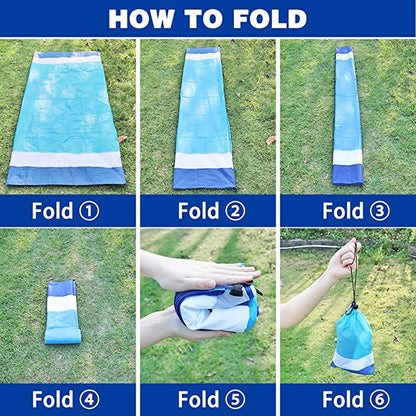 HOW TO FOLD

Fold ①

Fold ②

Fold ③

Fold ④

Fold ⑤

Fold ⑥